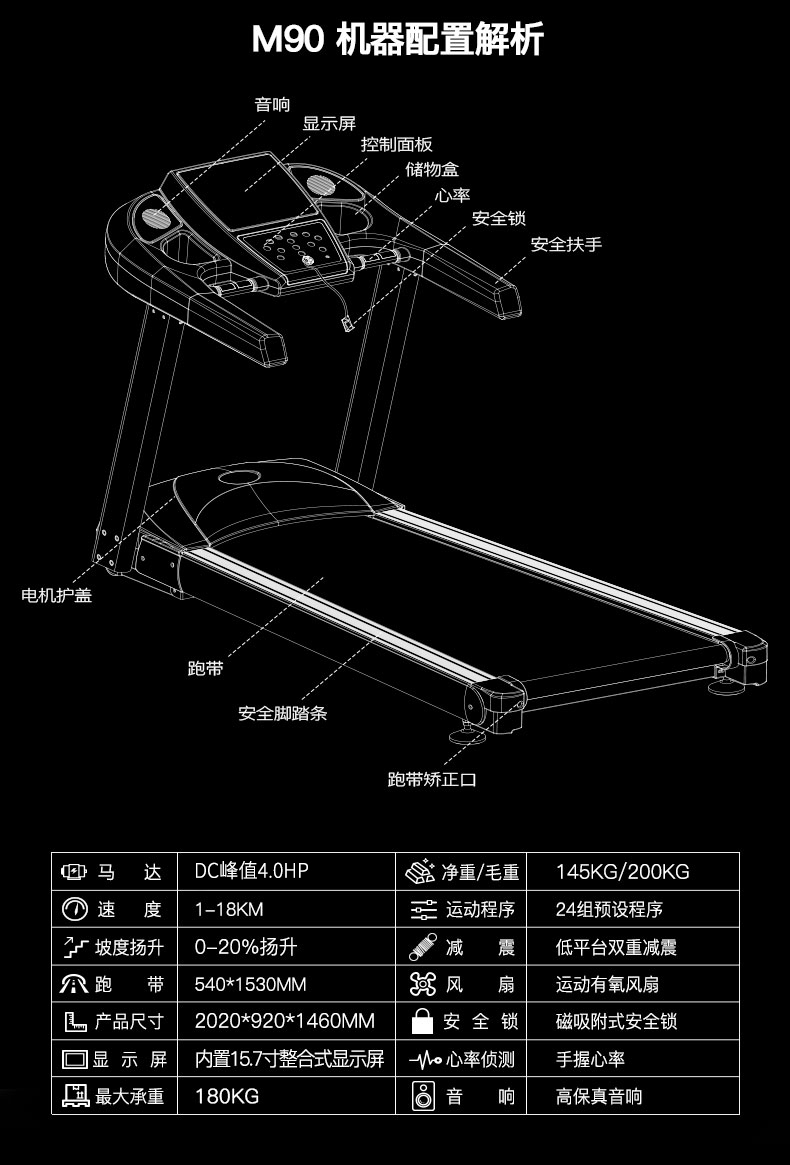 M90 机器配置解析

音响
显示屏
控制面板
储物盒
心率
安全锁
安全扶手
电机护盖
跑带
安全脚踏条
跑带矫正口

| 马　达 | DC峰值4.0HP | 净重/毛重 | 145KG/200KG |
|---|---|---|---|
| 速　度 | 1-18KM | 运动程序 | 24组预设程序 |
| 坡度扬升 | 0-20%扬升 | 减　震 | 低平台双重减震 |
| 跑　带 | 540*1530MM | 风　扇 | 运动有氧风扇 |
| 产品尺寸 | 2020*920*1460MM | 安 全 锁 | 磁吸附式安全锁 |
| 显 示 屏 | 内置15.7寸整合式显示屏 | 心率侦测 | 手握心率 |
| 最大承重 | 180KG | 音　响 | 高保真音响 |