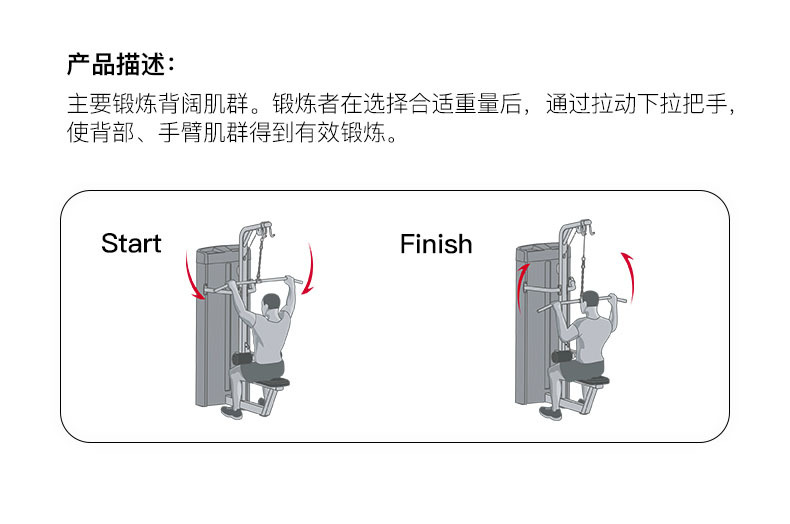 产品描述：

主要锻炼背阔肌群。锻炼者在选择合适重量后，通过拉动下拉把手，使背部、手臂肌群得到有效锻炼。

Start

Finish