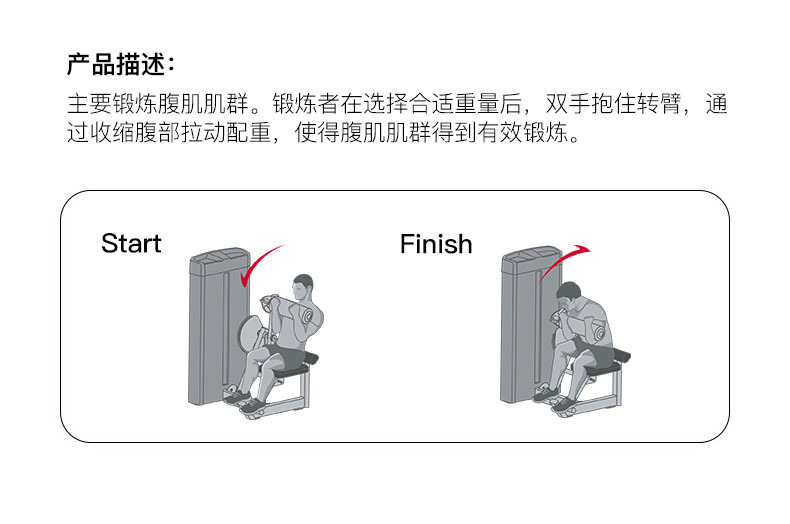 产品描述：

主要锻炼腹肌肌群。锻炼者在选择合适重量后，双手抱住转臂，通过收缩腹部拉动配重，使得腹肌肌群得到有效锻炼。

Start

Finish