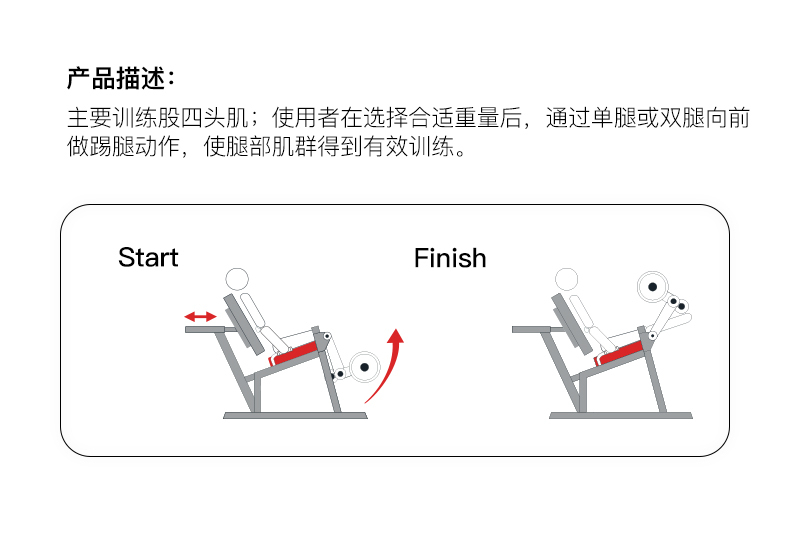 产品描述：

主要训练股四头肌；使用者在选择合适重量后，通过单腿或双腿向前做踢腿动作，使腿部肌群得到有效训练。

Start

Finish