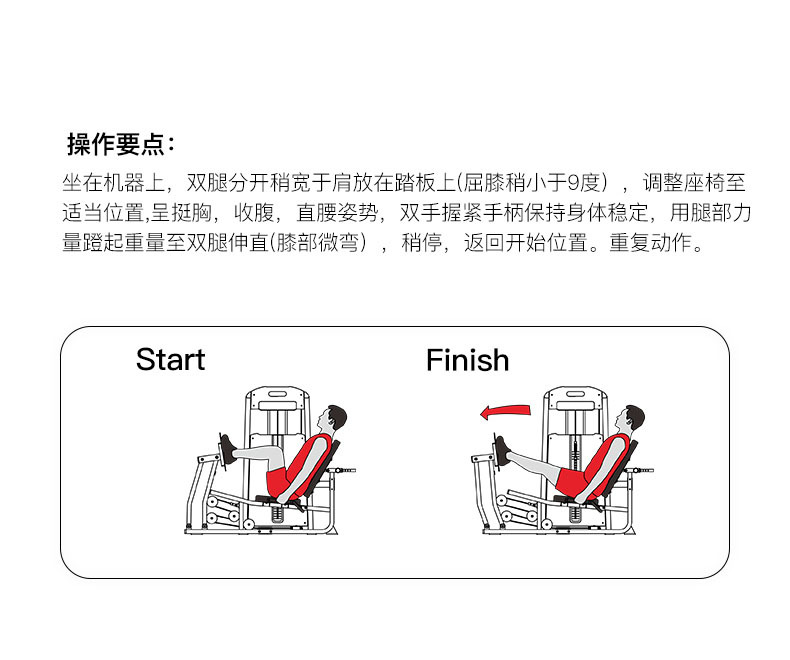 操作要点：

坐在机器上，双腿分开稍宽于肩放在踏板上(屈膝稍小于9度），调整座椅至适当位置,呈挺胸，收腹，直腰姿势，双手握紧手柄保持身体稳定，用腿部力量蹬起重量至双腿伸直(膝部微弯），稍停，返回开始位置。重复动作。

Start

Finish