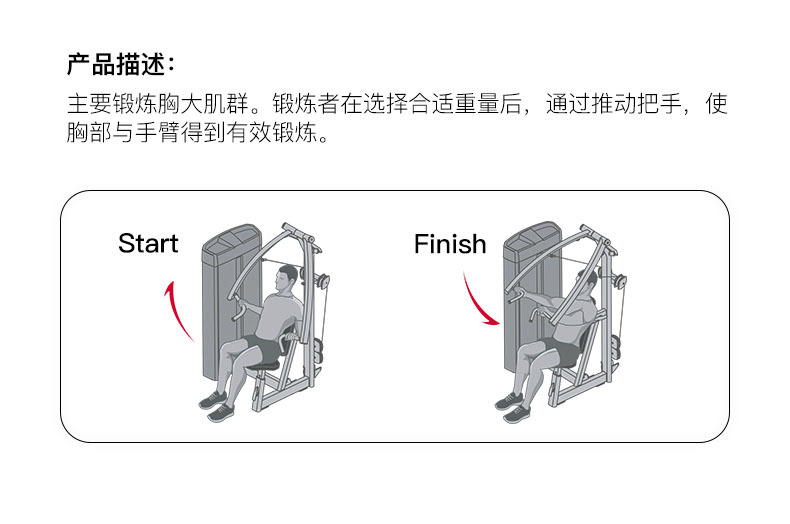 产品描述：

主要锻炼胸大肌群。锻炼者在选择合适重量后，通过推动把手，使胸部与手臂得到有效锻炼。

Start

Finish