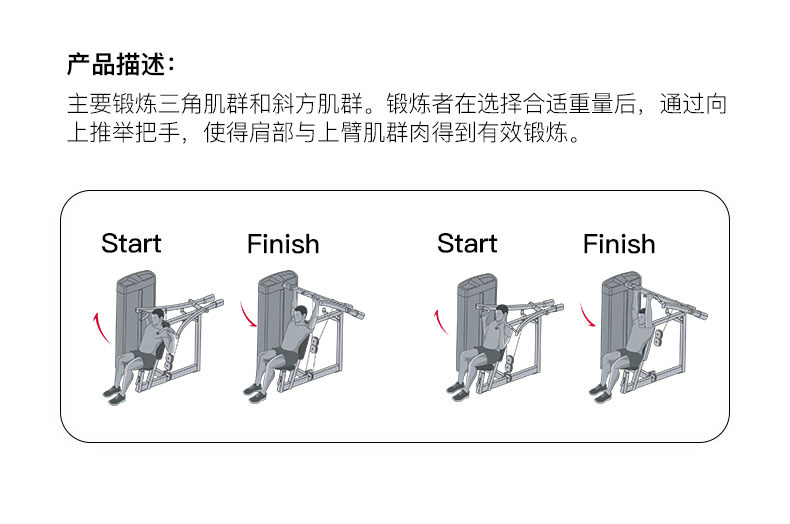 产品描述：

主要锻炼三角肌群和斜方肌群。锻炼者在选择合适重量后，通过向上推举把手，使得肩部与上臂肌群肉得到有效锻炼。

Start

Finish

Start

Finish