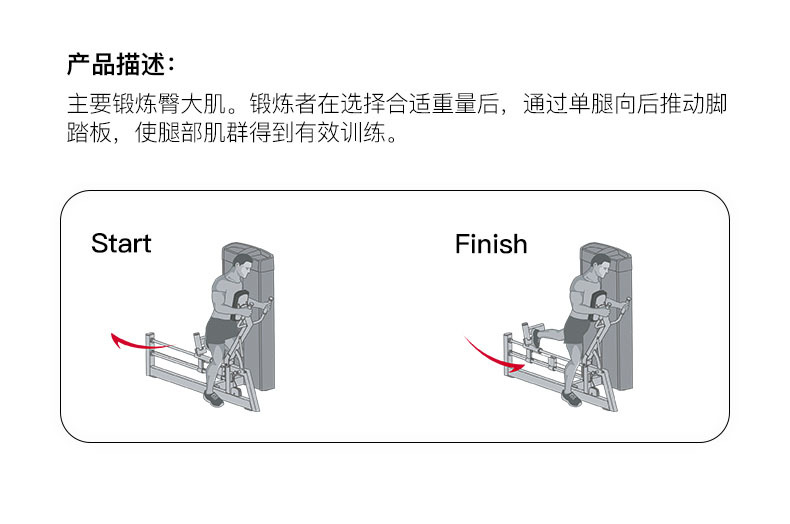 产品描述：

主要锻炼臀大肌。锻炼者在选择合适重量后，通过单腿向后推动脚踏板，使腿部肌群得到有效训练。

Start

Finish