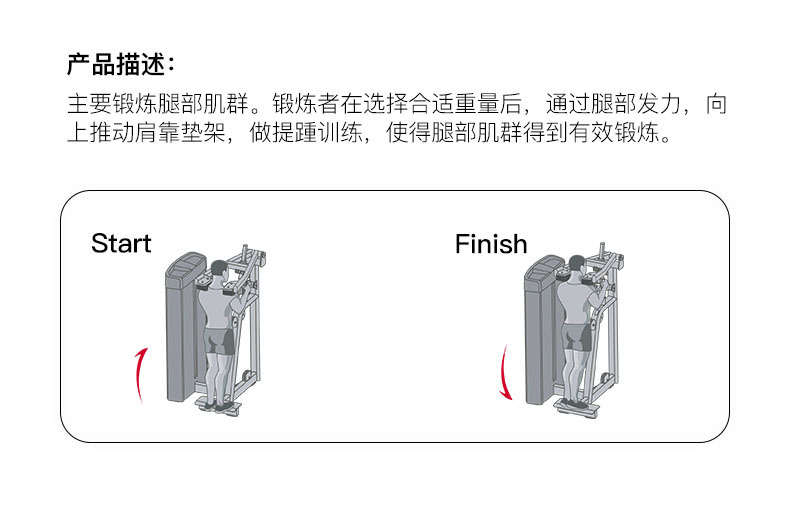 产品描述：

主要锻炼腿部肌群。锻炼者在选择合适重量后，通过腿部发力，向上推动肩靠垫架，做提踵训练，使得腿部肌群得到有效锻炼。

Start

Finish