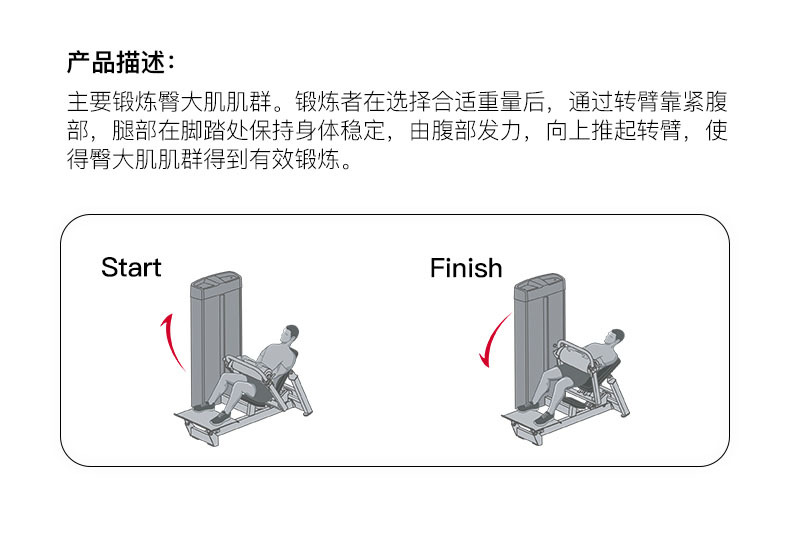 产品描述：

主要锻炼臀大肌肌群。锻炼者在选择合适重量后，通过转臂靠紧腹部，腿部在脚踏处保持身体稳定，由腹部发力，向上推起转臂，使得臀大肌肌群得到有效锻炼。

Start

Finish