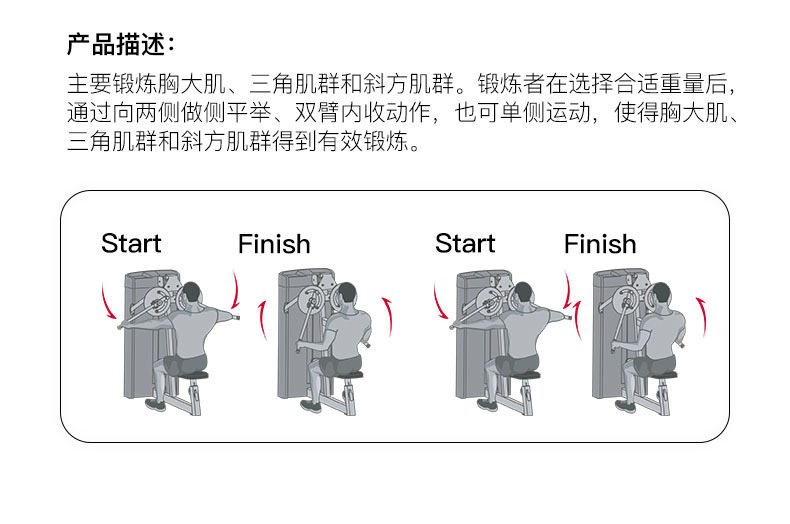 产品描述：

主要锻炼胸大肌、三角肌群和斜方肌群。锻炼者在选择合适重量后，通过向两侧做侧平举、双臂内收动作，也可单侧运动，使得胸大肌、三角肌群和斜方肌群得到有效锻炼。

Start Finish Start Finish