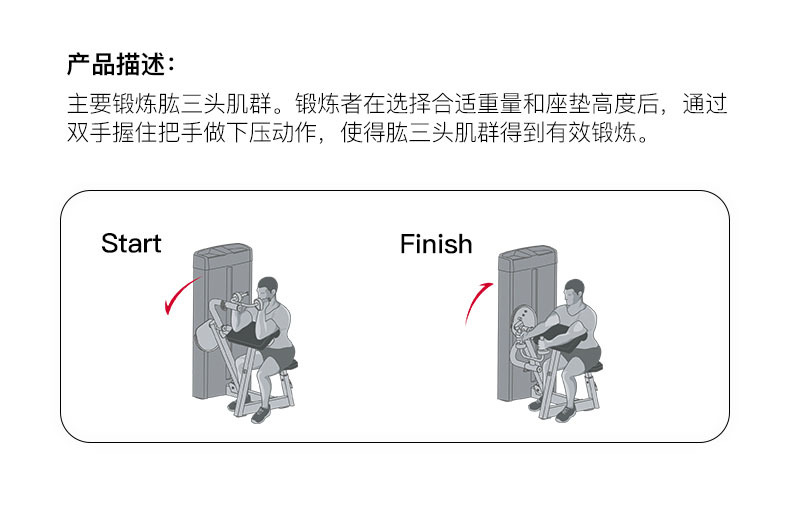 产品描述：

主要锻炼肱三头肌群。锻炼者在选择合适重量和座垫高度后，通过双手握住把手做下压动作，使得肱三头肌群得到有效锻炼。

Start

Finish