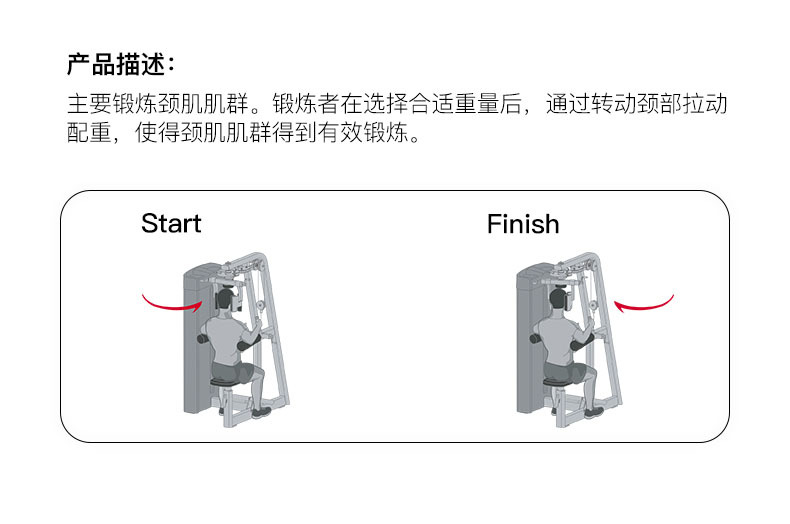 产品描述：

主要锻炼颈肌肌群。锻炼者在选择合适重量后，通过转动颈部拉动配重，使得颈肌肌群得到有效锻炼。

Start

Finish