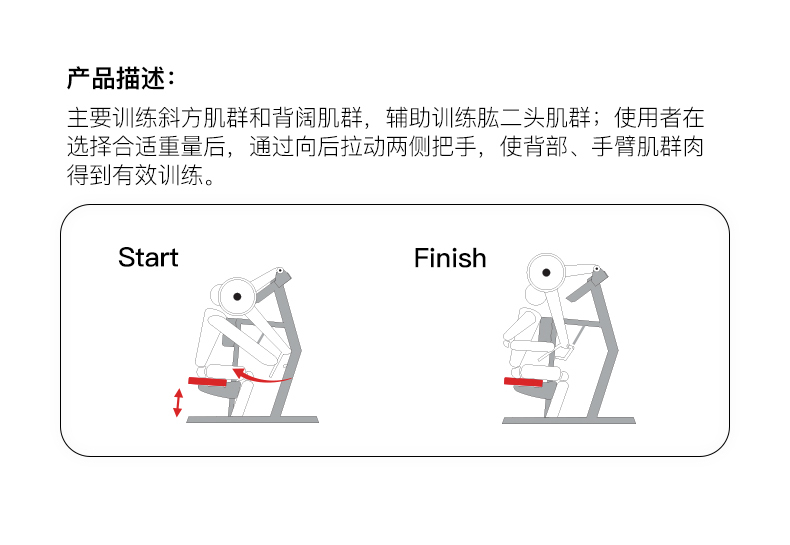 产品描述：

主要训练斜方肌群和背阔肌群，辅助训练肱二头肌群；使用者在选择合适重量后，通过向后拉动两侧把手，使背部、手臂肌群肉得到有效训练。

Start

Finish