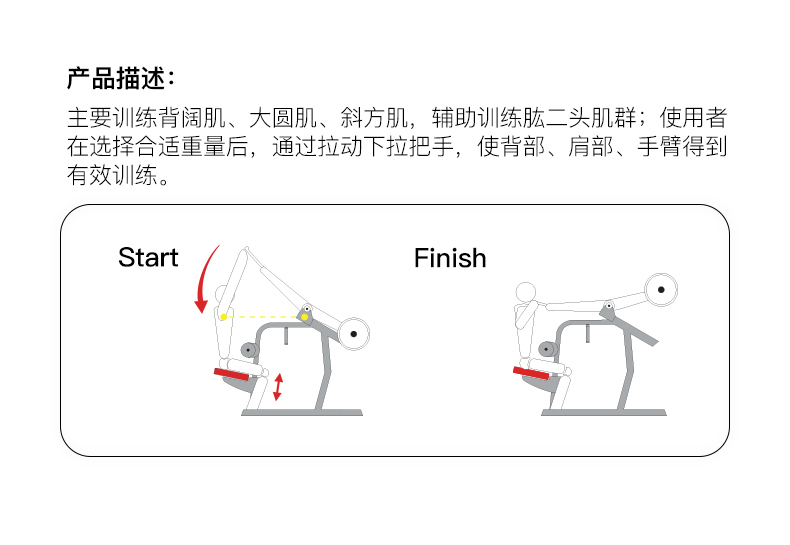 产品描述：

主要训练背阔肌、大圆肌、斜方肌，辅助训练肱二头肌群；使用者在选择合适重量后，通过拉动下拉把手，使背部、肩部、手臂得到有效训练。

Start

Finish