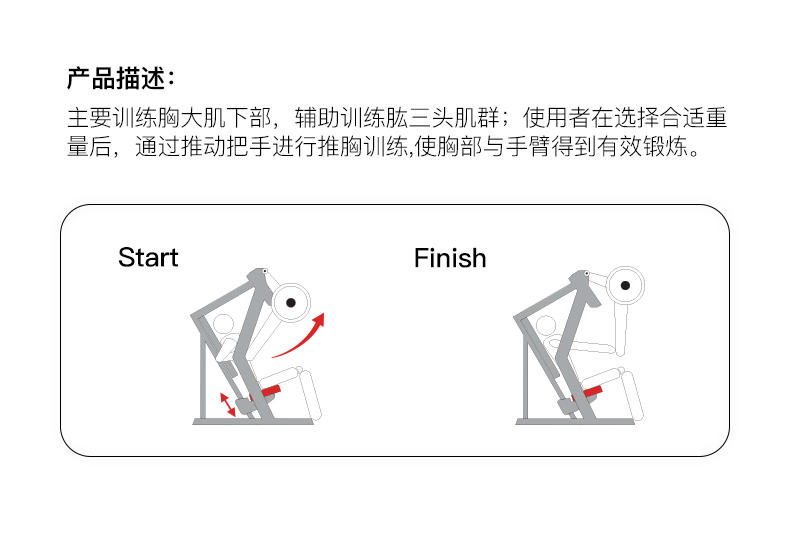 产品描述：

主要训练胸大肌下部，辅助训练肱三头肌群；使用者在选择合适重量后，通过推动把手进行推胸训练,使胸部与手臂得到有效锻炼。

Start

Finish