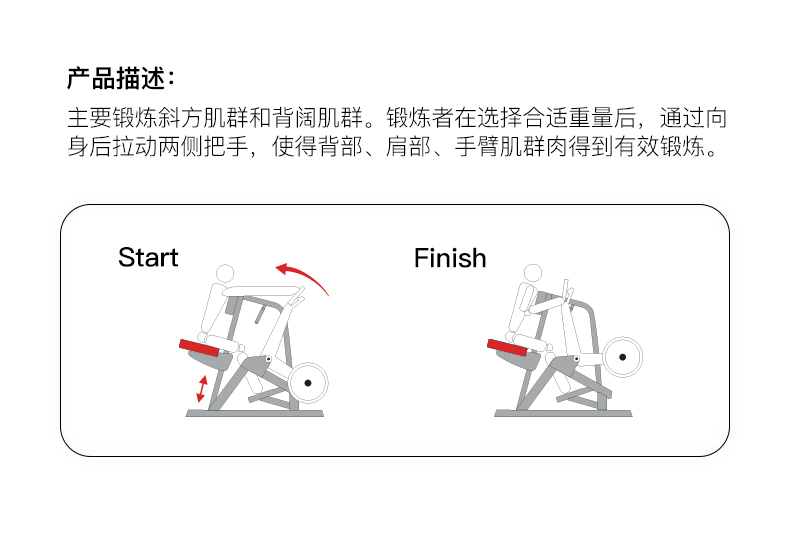 产品描述：

主要锻炼斜方肌群和背阔肌群。锻炼者在选择合适重量后，通过向身后拉动两侧把手，使得背部、肩部、手臂肌群肉得到有效锻炼。

Start

Finish